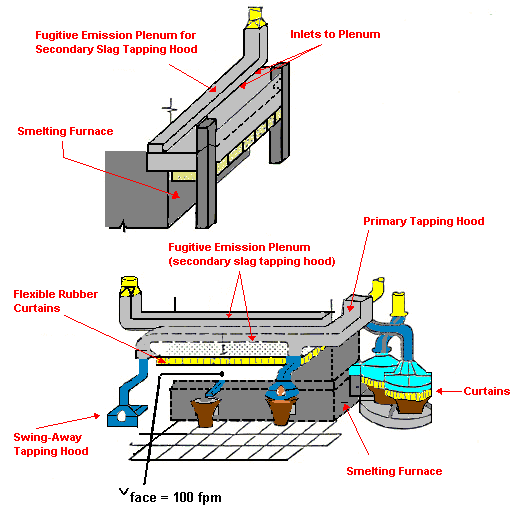 Fugitive Emission Plenum for Secondary Slag Tapping Hood

Inlets to Plenum

Smelting Furnace

Primary Tapping Hood

Fugitive Emission Plenum (secondary slag tapping hood)

Flexible Rubber Curtains

Curtains

Swing-Away Tapping Hood

Smelting Furnace

$V_{face}$ = 100 fpm